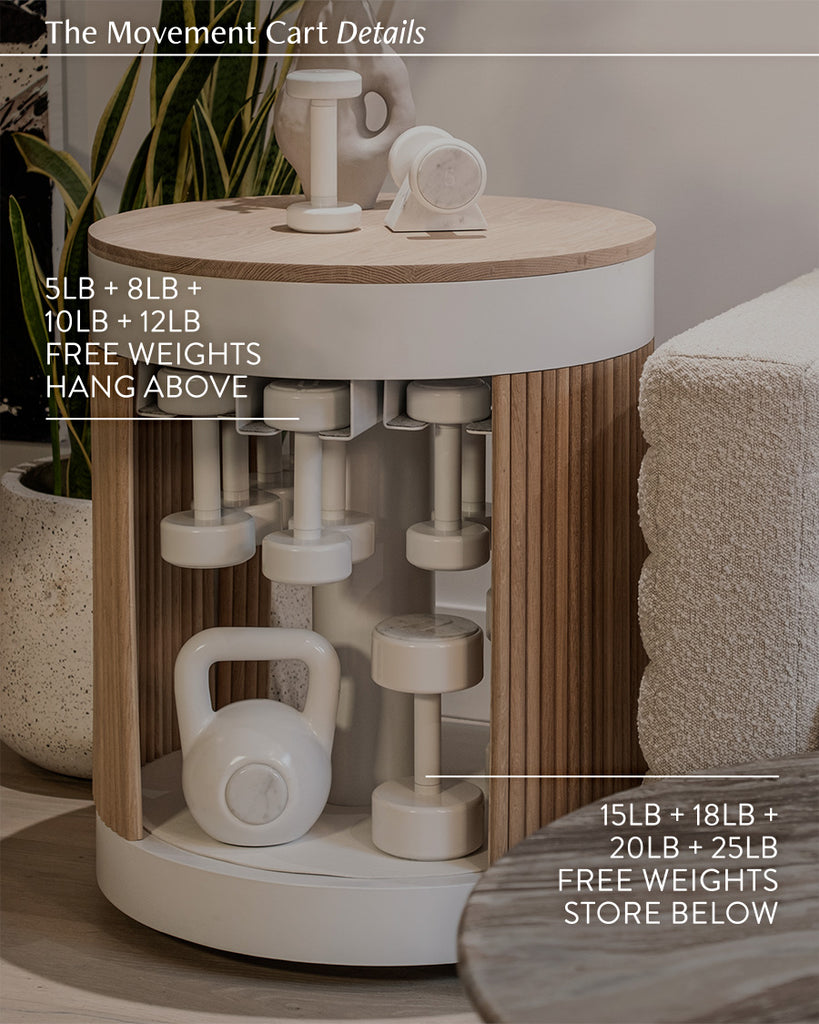 The Movement Cart Details

5LB + 8LB + 10LB + 12LB FREE WEIGHTS HANG ABOVE

15LB + 18LB + 20LB + 25LB FREE WEIGHTS STORE BELOW